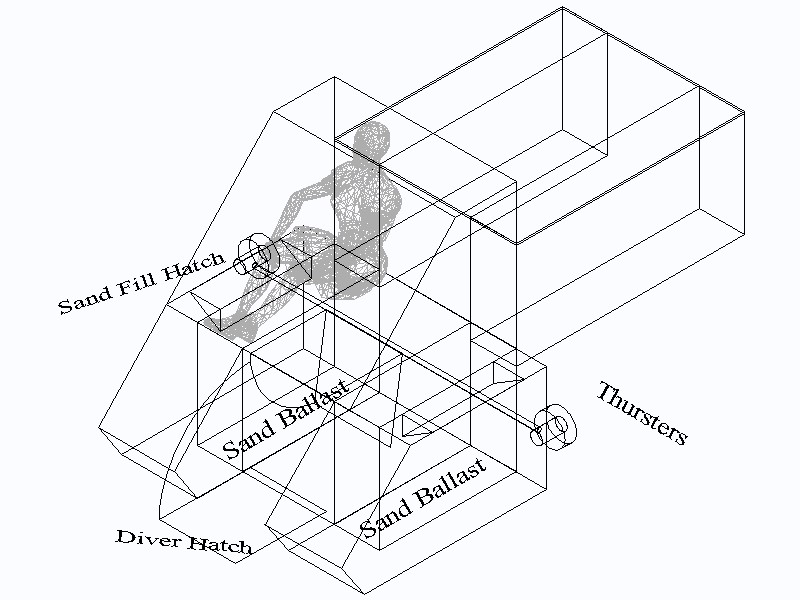 Sand Fill Hatch

Sand Ballast

Thursters

Sand Ballast

Diver Hatch